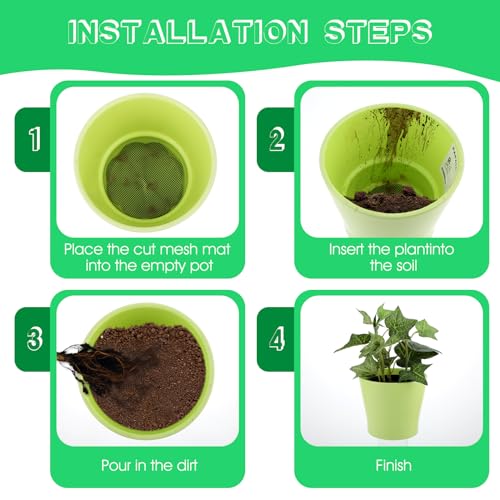 INSTALLATION STEPS

1

Place the cut mesh mat into the empty pot

2

Insert the plantinto the soil

3

Pour in the dirt

4

Finish