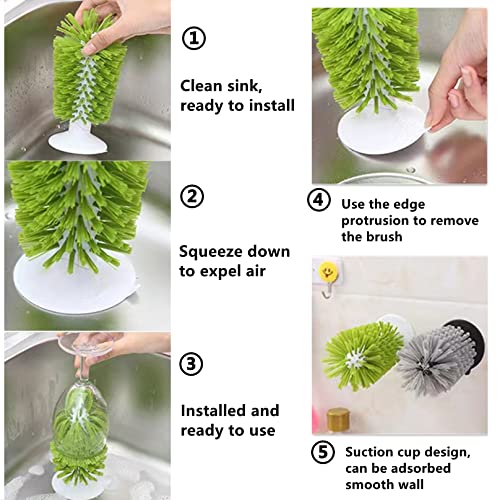 ①

Clean sink, ready to install

②

Squeeze down to expel air

③

Installed and ready to use

④ Use the edge protrusion to remove the brush

⑤ Suction cup design, can be adsorbed smooth wall