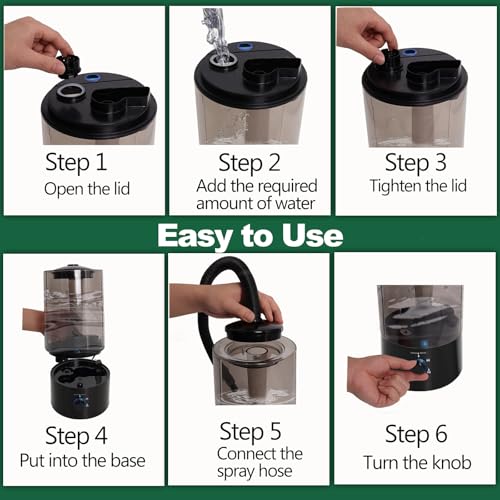 Step 1
Open the lid

Step 2
Add the required amount of water

Step 3
Tighten the lid

Easy to Use

Step 4
Put into the base

Step 5
Connect the spray hose

Step 6
Turn the knob