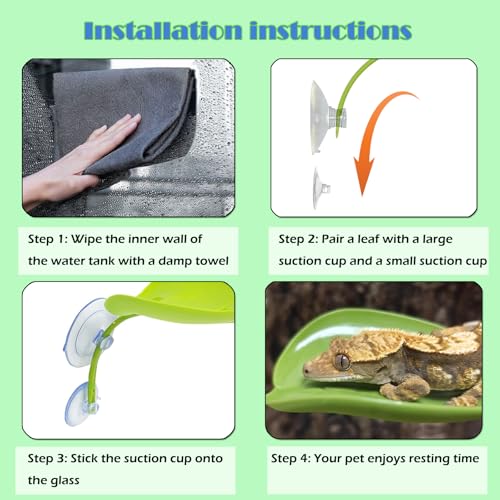 Installation instructions

Step 1: Wipe the inner wall of the water tank with a damp towel

Step 2: Pair a leaf with a large suction cup and a small suction cup

Step 3: Stick the suction cup onto the glass

Step 4: Your pet enjoys resting time