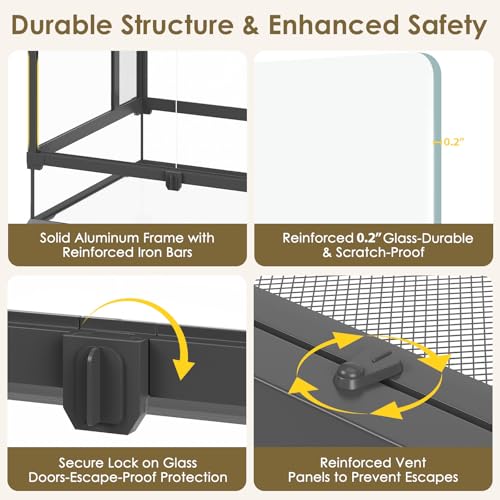 Durable Structure & Enhanced Safety

0.2"

Solid Aluminum Frame with Reinforced Iron Bars

Reinforced 0.2" Glass-Durable & Scratch-Proof

Secure Lock on Glass Doors-Escape-Proof Protection

Reinforced Vent Panels to Prevent Escapes