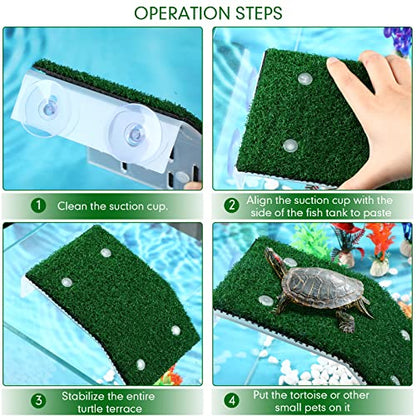 OPERATION STEPS

1 Clean the suction cup.

2 Align the suction cup with the side of the fish tank to paste

3 Stabilize the entire turtle terrace

4 Put the tortoise or other small pets on it