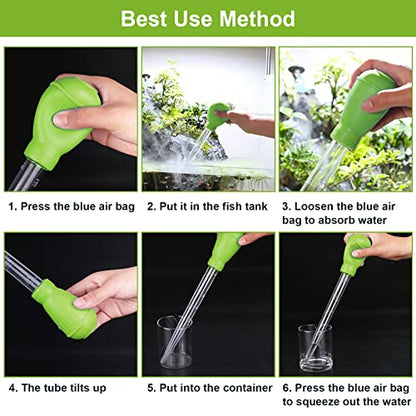 Best Use Method

1. Press the blue air bag

2. Put it in the fish tank

3. Loosen the blue air bag to absorb water

4. The tube tilts up

5. Put into the container

6. Press the blue air bag to squeeze out the water