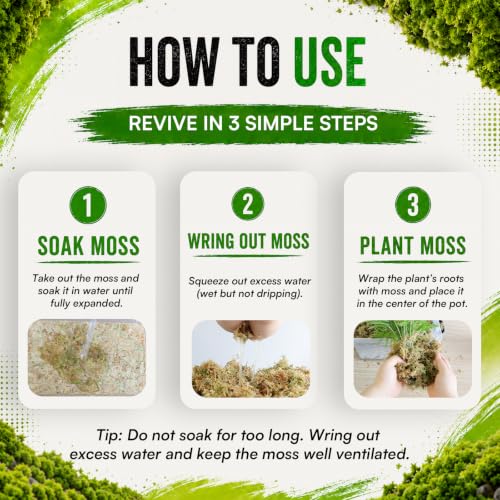 HOW TO USE

REVIVE IN 3 SIMPLE STEPS

1
SOAK MOSS
Take out the moss and soak it in water until fully expanded.

2
WRING OUT MOSS
Squeeze out excess water (wet but not dripping).

3
PLANT MOSS
Wrap the plant's roots with moss and place it in the center of the pot.

Tip: Do not soak for too long. Wring out excess water and keep the moss well ventilated.