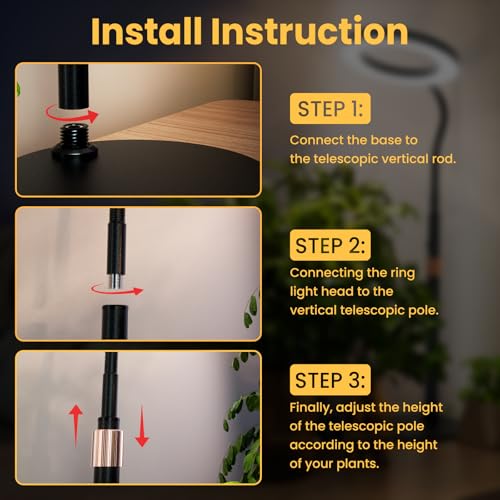 Install Instruction

STEP 1:

Connect the base to the telescopic vertical rod.

STEP 2:

Connecting the ring light head to the vertical telescopic pole.

STEP 3:

Finally, adjust the height of the telescopic pole according to the height of your plants.