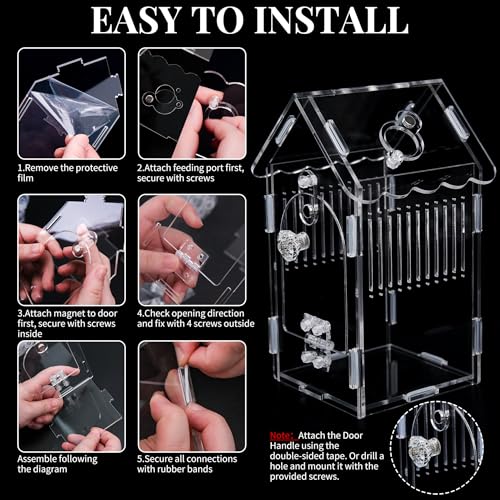 EASY TO INSTALL

1.Remove the protective film

2.Attach feeding port first, secure with screws

3.Attach magnet to door first, secure with screws inside

4.Check opening direction and fix with 4 screws outside

Assemble following the diagram

5.Secure all connections with rubber bands

Note: Attach the Door Handle using the double-sided tape. Or drill a hole and mount it with the provided screws.