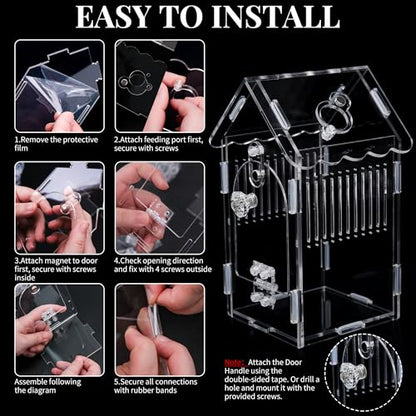 EASY TO INSTALL

1.Remove the protective film

2.Attach feeding port first, secure with screws

3.Attach magnet to door first, secure with screws inside

4.Check opening direction and fix with 4 screws outside

Assemble following the diagram

5.Secure all connections with rubber bands

Note: Attach the Door Handle using the double-sided tape. Or drill a hole and mount it with the provided screws.