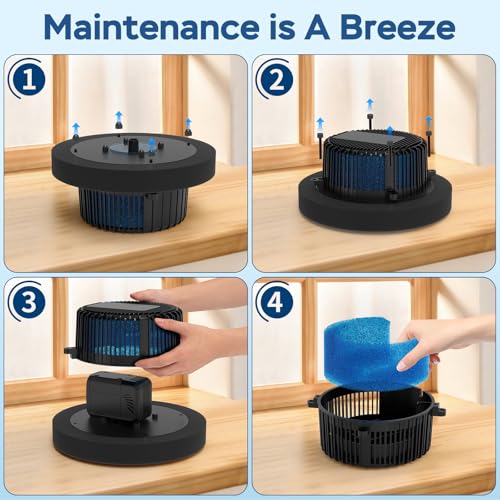 Maintenance is A Breeze

1

2

3

4