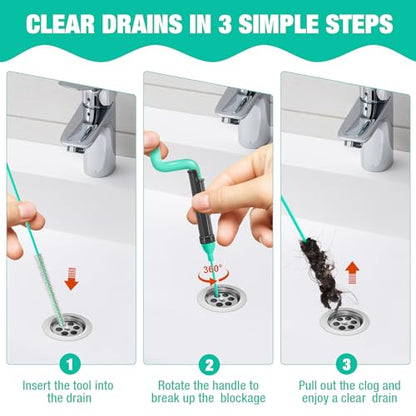 CLEAR DRAINS IN 3 SIMPLE STEPS

360°

1
Insert the tool into the drain

2
Rotate the handle to break up the blockage

3
Pull out the clog and enjoy a clear drain