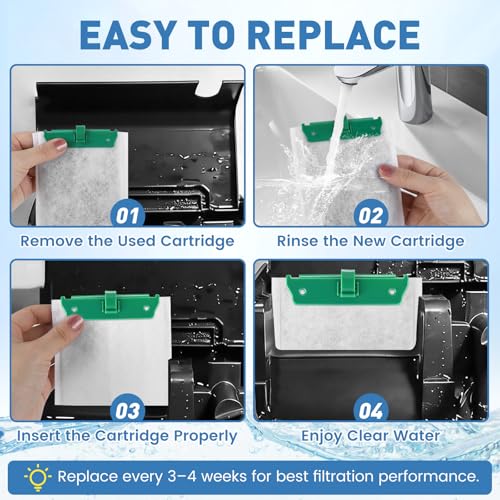 EASY TO REPLACE

01
Remove the Used Cartridge

02
Rinse the New Cartridge

03
Insert the Cartridge Properly

04
Enjoy Clear Water

Replace every 3–4 weeks for best filtration performance.