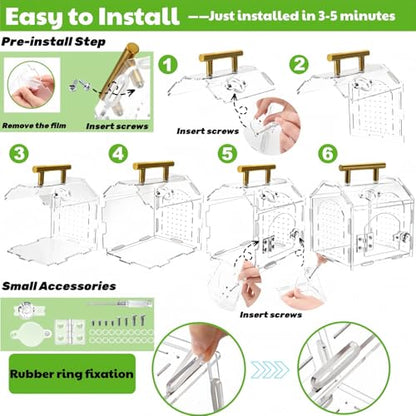 Easy to Install ——Just installed in 3-5 minutes

Pre-install Step

Remove the film

Insert screws

1

Insert screws

2

3

4

5

6

Insert screws

Small Accessories

Rubber ring fixation