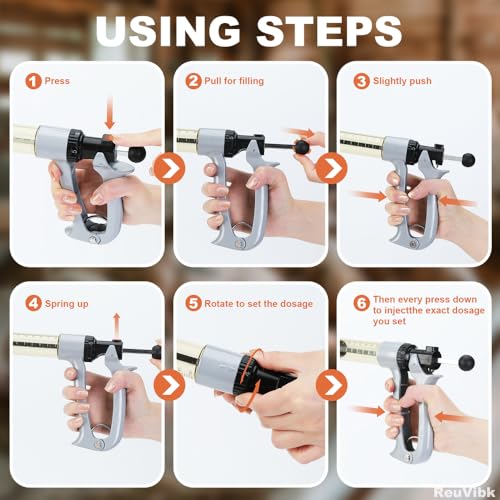 USING STEPS

1 Press

2 Pull for filling

3 Slightly push

4 Spring up

5 Rotate to set the dosage

6 Then every press down to injectthe exact dosage you set

ReuVibk