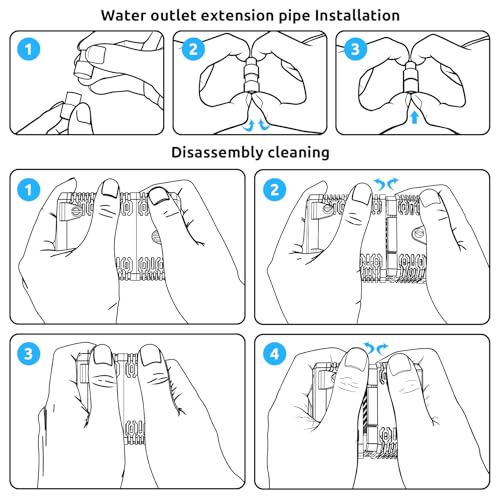 Water outlet extension pipe Installation

1

2

3

Disassembly cleaning

1

2

3

4