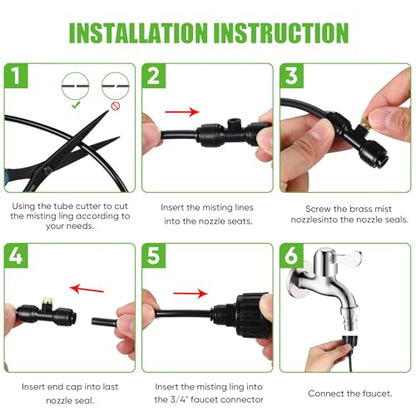 INSTALLATION INSTRUCTION

1

Using the tube cutter to cut the misting ling according to your needs.

2

Insert the misting lines into the nozzle seats.

3

Screw the brass mist nozzlesinto the nozzle seals.

4

Insert end cap into last nozzle seal.

5

Insert the misting ling into the 3/4" faucet connector

6

Connect the faucet.