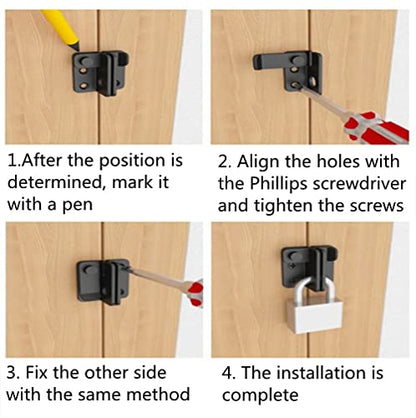 1.After the position is determined, mark it with a pen

2. Align the holes with the Phillips screwdriver and tighten the screws

3. Fix the other side with the same method

4. The installation is complete