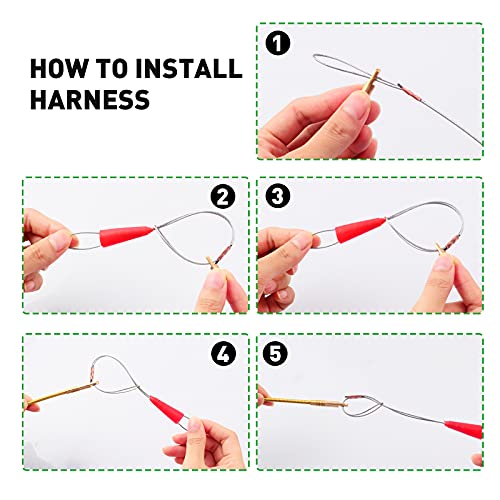 HOW TO INSTALL HARNESS

1

2

3

4

5