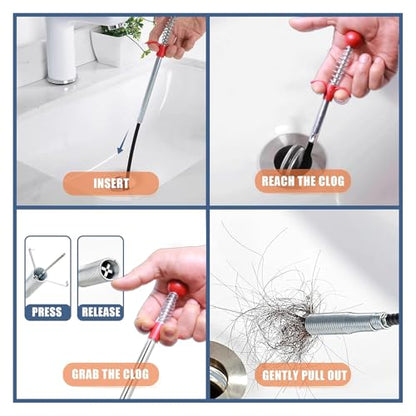 INSERT

REACH THE CLOG

PRESS

RELEASE

GRAB THE CLOG

GENTLY PULL OUT