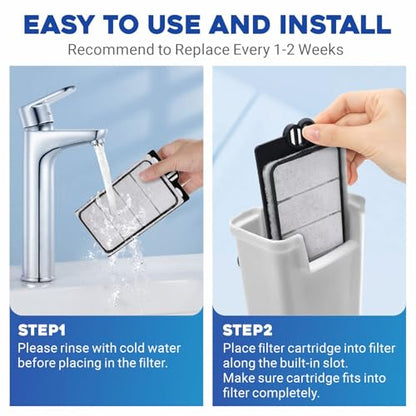 EASY TO USE AND INSTALL

Recommend to Replace Every 1-2 Weeks

STEP1

Please rinse with cold water before placing in the filter.

STEP2

Place filter cartridge into filter along the built-in slot.
Make sure cartridge fits into filter completely.