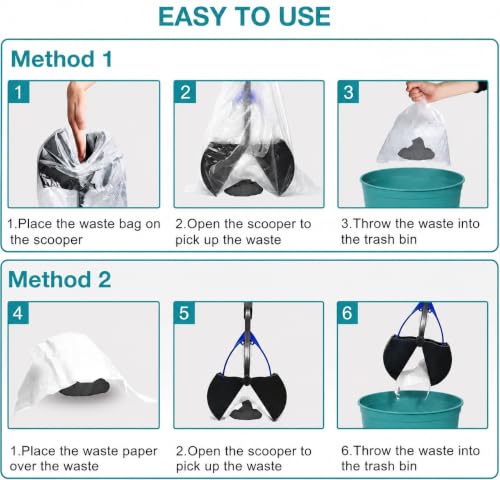 EASY TO USE

Method 1

1

2

3

1.Place the waste bag on the scooper

2.Open the scooper to pick up the waste

3.Throw the waste into the trash bin

Method 2

4

5

6

1.Place the waste paper over the waste

2.Open the scooper to pick up the waste

6.Throw the waste into the trash bin