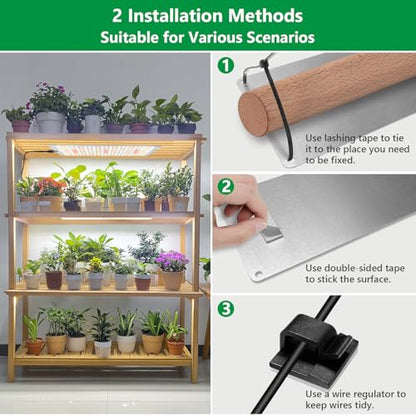 2 Installation Methods
Suitable for Various Scenarios

1
Use lashing tape to tie it to the place you need to be fixed.

2
Use double-sided tape to stick the surface.

3
Use a wire regulator to keep wires tidy.