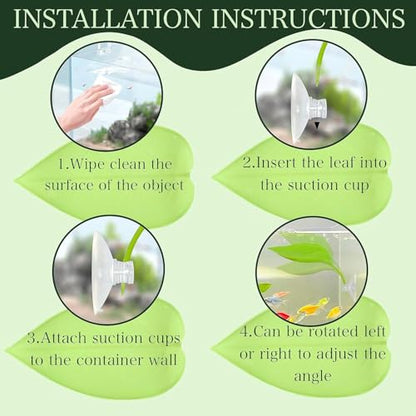 INSTALLATION INSTRUCTIONS

1.Wipe clean the surface of the object

2.Insert the leaf into the suction cup

3.Attach suction cups to the container wall

4.Can be rotated left or right to adjust the angle