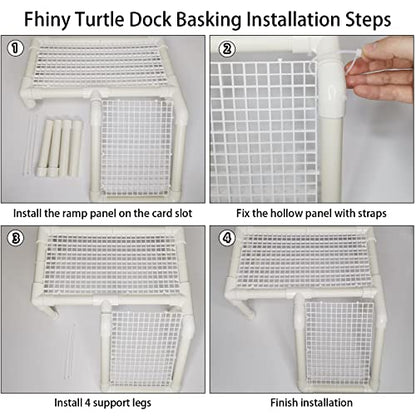 Fhiny Turtle Dock Basking Installation Steps

①

Install the ramp panel on the card slot

②

Fix the hollow panel with straps

③

Install 4 support legs

④

Finish installation