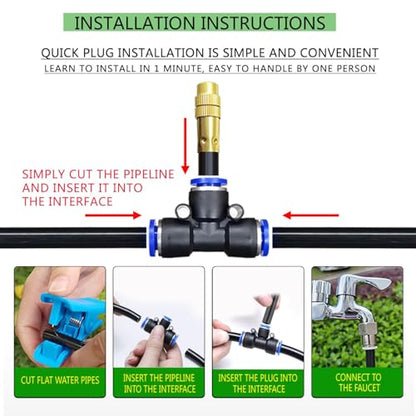 INSTALLATION INSTRUCTIONS

QUICK PLUG INSTALLATION IS SIMPLE AND CONVENIENT

LEARN TO INSTALL IN 1 MINUTE, EASY TO HANDLE BY ONE PERSON

SIMPLY CUT THE PIPELINE AND INSERT IT INTO THE INTERFACE

CUT FLAT WATER PIPES

INSERT THE PIPELINE INTO THE INTERFACE

INSERT THE PLUG INTO THE INTERFACE

CONNECT TO THE FAUCET