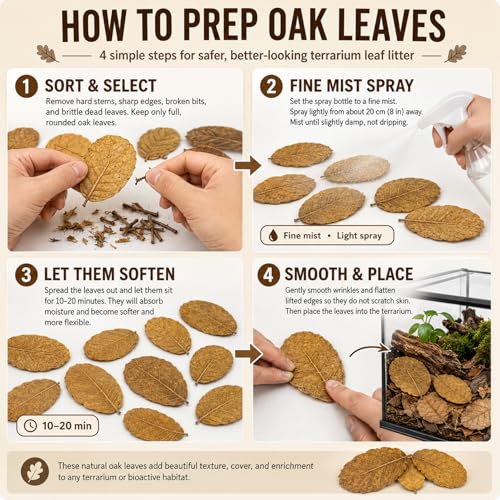 HOW TO PREP OAK LEAVES

4 simple steps for safer, better-looking terrarium leaf litter

1 SORT & SELECT

Remove hard stems, sharp edges, broken bits, and brittle dead leaves. Keep only full, rounded oak leaves.

2 FINE MIST SPRAY

Set the spray bottle to a fine mist. Spray lightly from about 20 cm (8 in) away. Mist until slightly damp, not dripping.

Fine mist • Light spray

3 LET THEM SOFTEN

Spread the leaves out and let them sit for 10–20 minutes. They will absorb moisture and become softer and more flexible.

10–20 min

4 SMOOTH & PLACE

Gently smooth wrinkles and flatten lifted edges so they do not scratch skin. Then place the leaves into the terrarium.

These natural oak leaves add beautiful texture, cover, and enrichment to any terrarium or bioactive habitat.