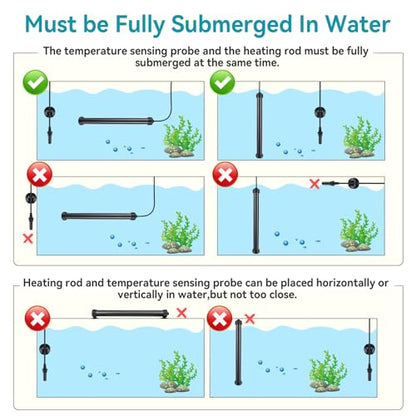 Must be Fully Submerged In Water

The temperature sensing probe and the heating rod must be fully submerged at the same time.

Heating rod and temperature sensing probe can be placed horizontally or vertically in water,but not too close.