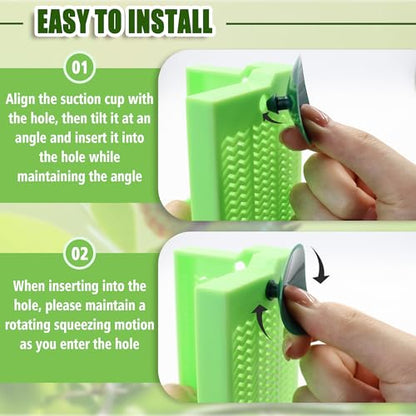 EASY TO INSTALL

01

Align the suction cup with the hole, then tilt it at an angle and insert it into the hole while maintaining the angle

02

When inserting into the hole, please maintain a rotating squeezing motion as you enter the hole