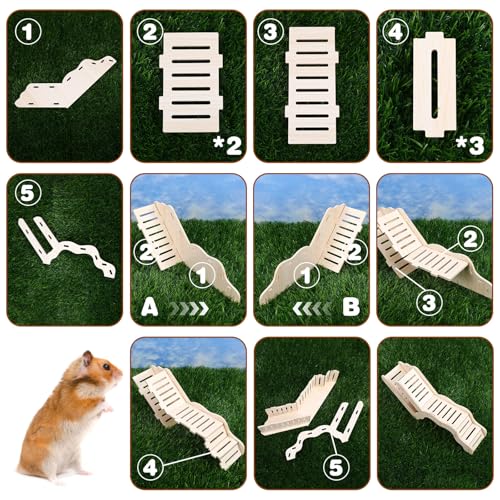 1

2
*2

3

4
*3

5

2
1
A

1
2
B

2
3

4

5