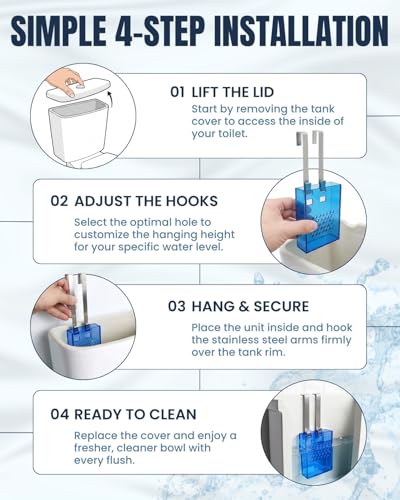 SIMPLE 4-STEP INSTALLATION

01 LIFT THE LID
Start by removing the tank cover to access the inside of your toilet.

02 ADJUST THE HOOKS
Select the optimal hole to customize the hanging height for your specific water level.

03 HANG & SECURE
Place the unit inside and hook the stainless steel arms firmly over the tank rim.

04 READY TO CLEAN
Replace the cover and enjoy a fresher, cleaner bowl with every flush.