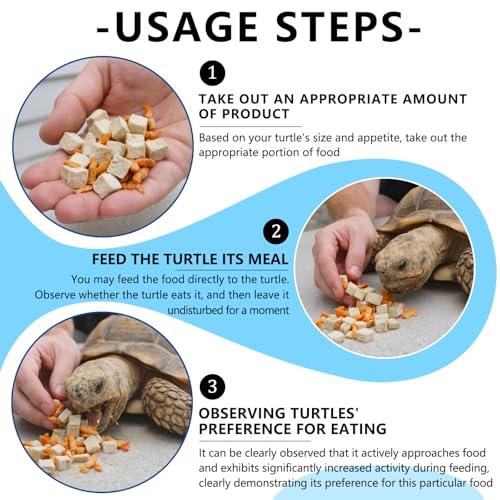 -USAGE STEPS-

1

TAKE OUT AN APPROPRIATE AMOUNT OF PRODUCT

Based on your turtle's size and appetite, take out the appropriate portion of food

2

FEED THE TURTLE ITS MEAL

You may feed the food directly to the turtle. Observe whether the turtle eats it, and then leave it undisturbed for a moment

3

OBSERVING TURTLES' PREFERENCE FOR EATING

It can be clearly observed that it actively approaches food and exhibits significantly increased activity during feeding, clearly demonstrating its preference for this particular food