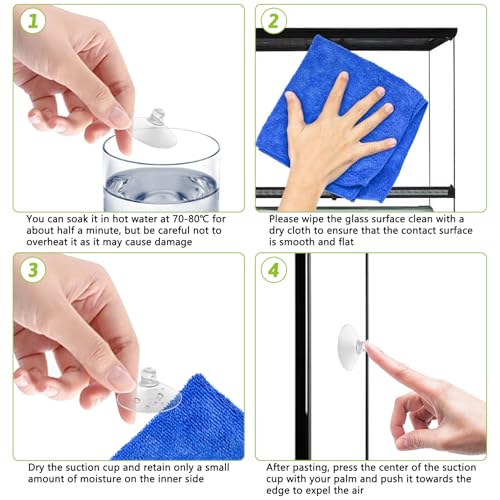 1

You can soak it in hot water at 70-80℃ for about half a minute, but be careful not to overheat it as it may cause damage

2

Please wipe the glass surface clean with a dry cloth to ensure that the contact surface is smooth and flat

3

Dry the suction cup and retain only a small amount of moisture on the inner side

4

After pasting, press the center of the suction cup with your palm and push it towards the edge to expel the air