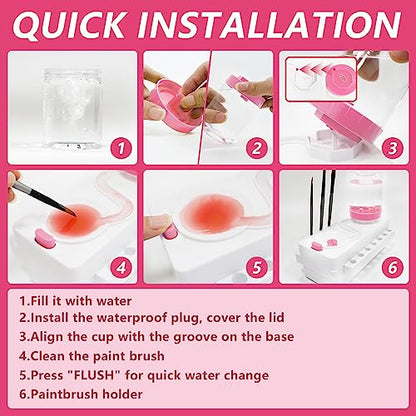 QUICK INSTALLATION

1

2

3

4

5

6

1.Fill it with water
2.Install the waterproof plug, cover the lid
3.Align the cup with the groove on the base
4.Clean the paint brush
5.Press "FLUSH" for quick water change
6.Paintbrush holder