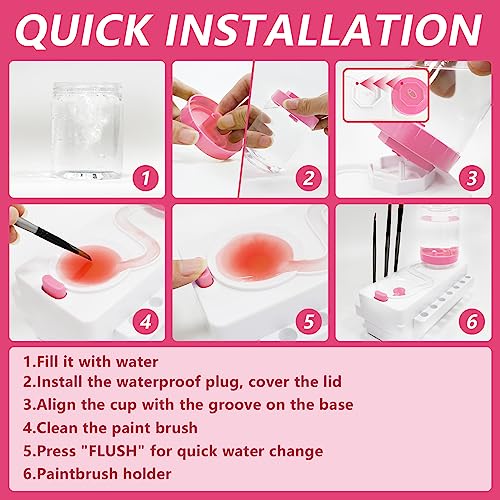 QUICK INSTALLATION

1

2

3

4

5

6

1.Fill it with water
2.Install the waterproof plug, cover the lid
3.Align the cup with the groove on the base
4.Clean the paint brush
5.Press "FLUSH" for quick water change
6.Paintbrush holder