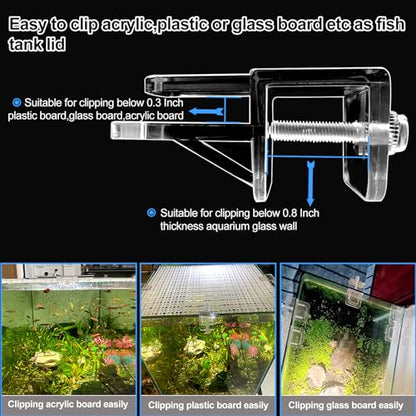 Easy to clip acrylic,plastic or glass board etc as fish tank lid

Suitable for clipping below 0.3 Inch plastic board,glass board,acrylic board

Suitable for clipping below 0.8 Inch thickness aquarium glass wall

Clipping acrylic board easily

Clipping plastic board easily

Clipping glass board easily