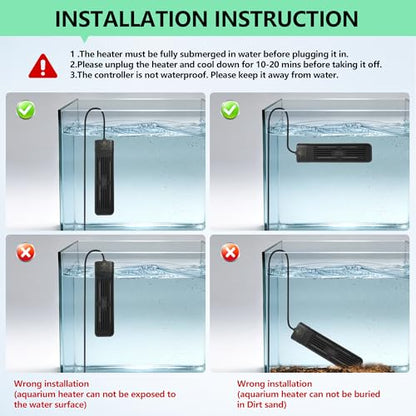 INSTALLATION INSTRUCTION

1 .The heater must be fully submerged in water before plugging it in.
2.Please unplug the heater and cool down for 10-20 mins before taking it off.
3.The controller is not waterproof. Please keep it away from water.

Wrong installation
(aquarium heater can not be exposed to the water surface)

Wrong installation
(aquarium heater can not be buried in Dirt sand)