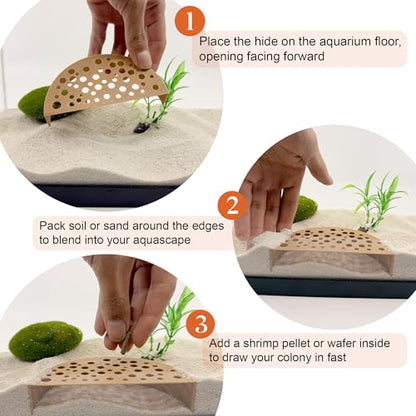 1
Place the hide on the aquarium floor, opening facing forward

2
Pack soil or sand around the edges to blend into your aquascape

3
Add a shrimp pellet or wafer inside to draw your colony in fast