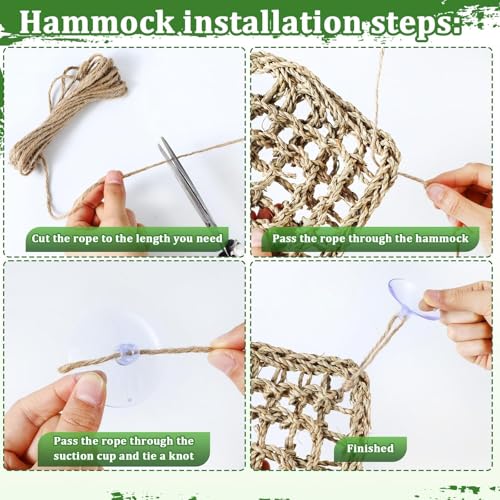 Hammock installation steps:

Cut the rope to the length you need

Pass the rope through the hammock

Pass the rope through the suction cup and tie a knot

Finished