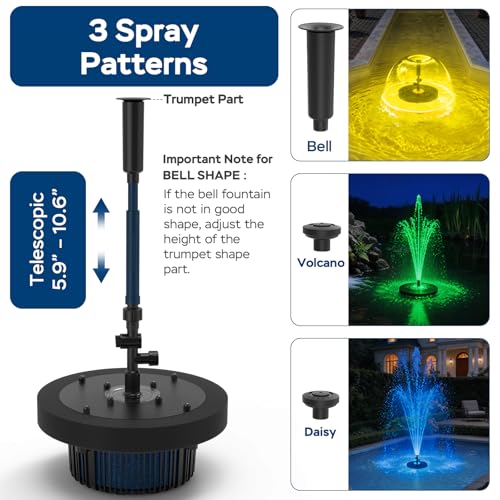 3 Spray Patterns

Trumpet Part

Telescopic 5.9" - 10.6"

Important Note for BELL SHAPE :

If the bell fountain is not in good shape, adjust the height of the trumpet shape part.

Bell

Volcano

Daisy