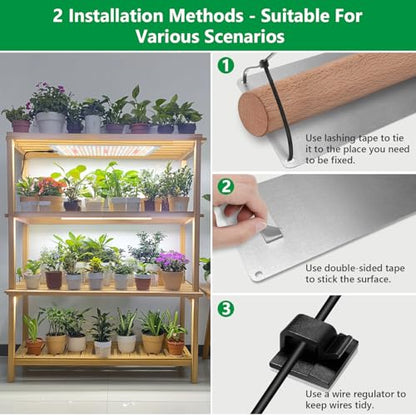 2 Installation Methods - Suitable For Various Scenarios

1

Use lashing tape to tie it to the place you need to be fixed.

2

Use double-sided tape to stick the surface.

3

Use a wire regulator to keep wires tidy.