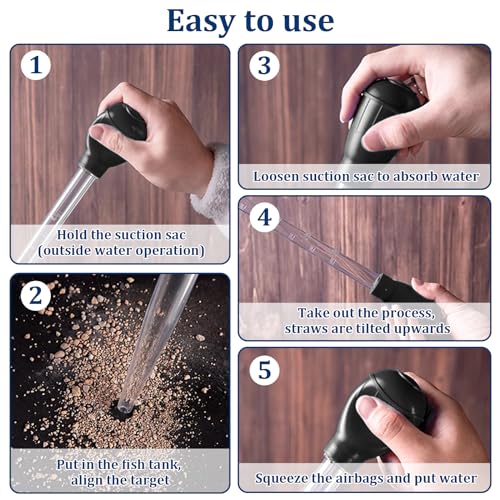 Easy to use

1

Hold the suction sac (outside water operation)

2

Put in the fish tank, align the target

3

Loosen suction sac to absorb water

4

Take out the process, straws are tilted upwards

5

Squeeze the airbags and put water