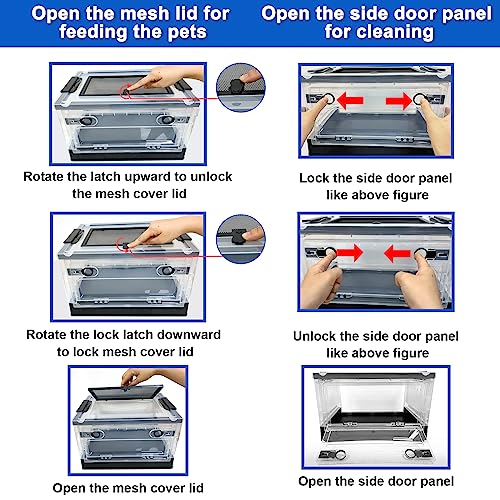 Open the mesh lid for feeding the pets

Rotate the latch upward to unlock the mesh cover lid

Rotate the lock latch downward to lock mesh cover lid

Open the mesh cover lid

Open the side door panel for cleaning

Lock the side door panel like above figure

Unlock the side door panel like above figure

Open the side door panel