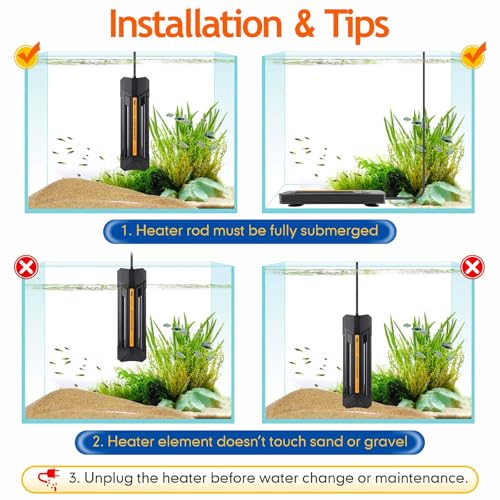 Installation & Tips

1. Heater rod must be fully submerged

2. Heater element doesn't touch sand or gravel

3. Unplug the heater before water change or maintenance.