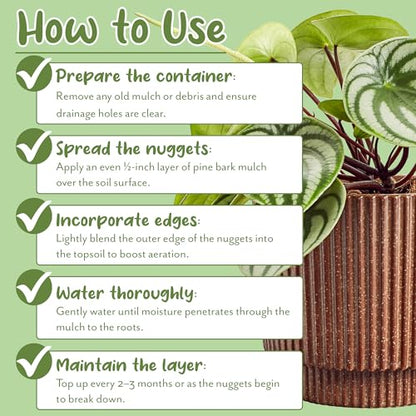 How to Use

Prepare the container:
Remove any old mulch or debris and ensure drainage holes are clear.

Spread the nuggets:
Apply an even ½-inch layer of pine bark mulch over the soil surface.

Incorporate edges:
Lightly blend the outer edge of the nuggets into the topsoil to boost aeration.

Water thoroughly:
Gently water until moisture penetrates through the mulch to the roots.

Maintain the layer:
Top up every 2–3 months or as the nuggets begin to break down.