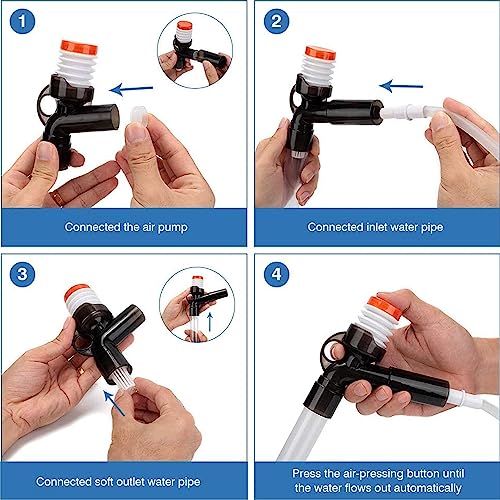 1

Connected the air pump

2

Connected inlet water pipe

3

Connected soft outlet water pipe

4

Press the air-pressing button until the water flows out automatically