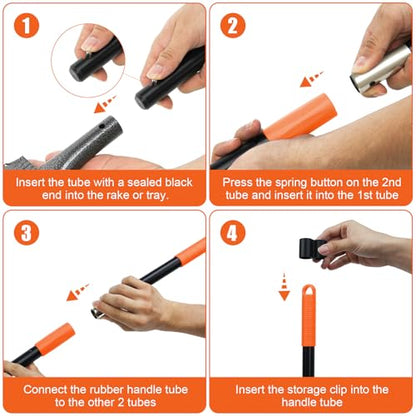 1

Insert the tube with a sealed black end into the rake or tray.

2

Press the spring button on the 2nd tube and insert it into the 1st tube

3

Connect the rubber handle tube to the other 2 tubes

4

Insert the storage clip into the handle tube