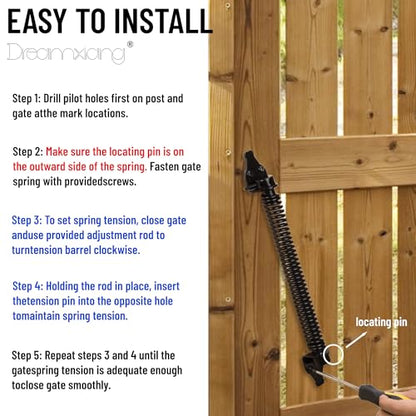 EASY TO INSTALL

Dreamxiang®

Step 1: Drill pilot holes first on post and gate atthe mark locations.

Step 2: Make sure the locating pin is on the outward side of the spring. Fasten gate spring with providedscrews.

Step 3: To set spring tension, close gate anduse provided adjustment rod to turntension barrel clockwise.

Step 4: Holding the rod in place, insert thetension pin into the opposite hole tomaintain spring tension.

Step 5: Repeat steps 3 and 4 until the gatespring tension is adequate enough toclose gate smoothly.

locating pin