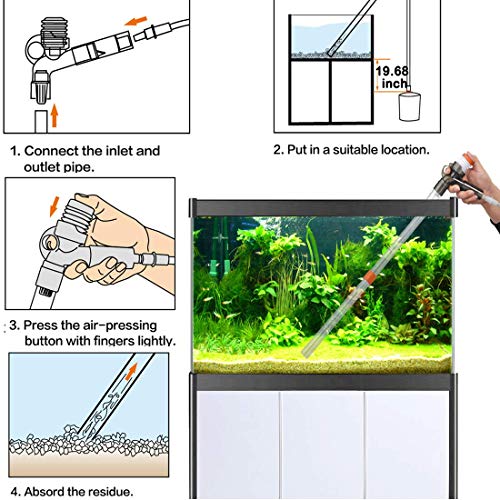 19.68 inch

1. Connect the inlet and outlet pipe.

2. Put in a suitable location.

3. Press the air-pressing button with fingers lightly.

4. Absord the residue.